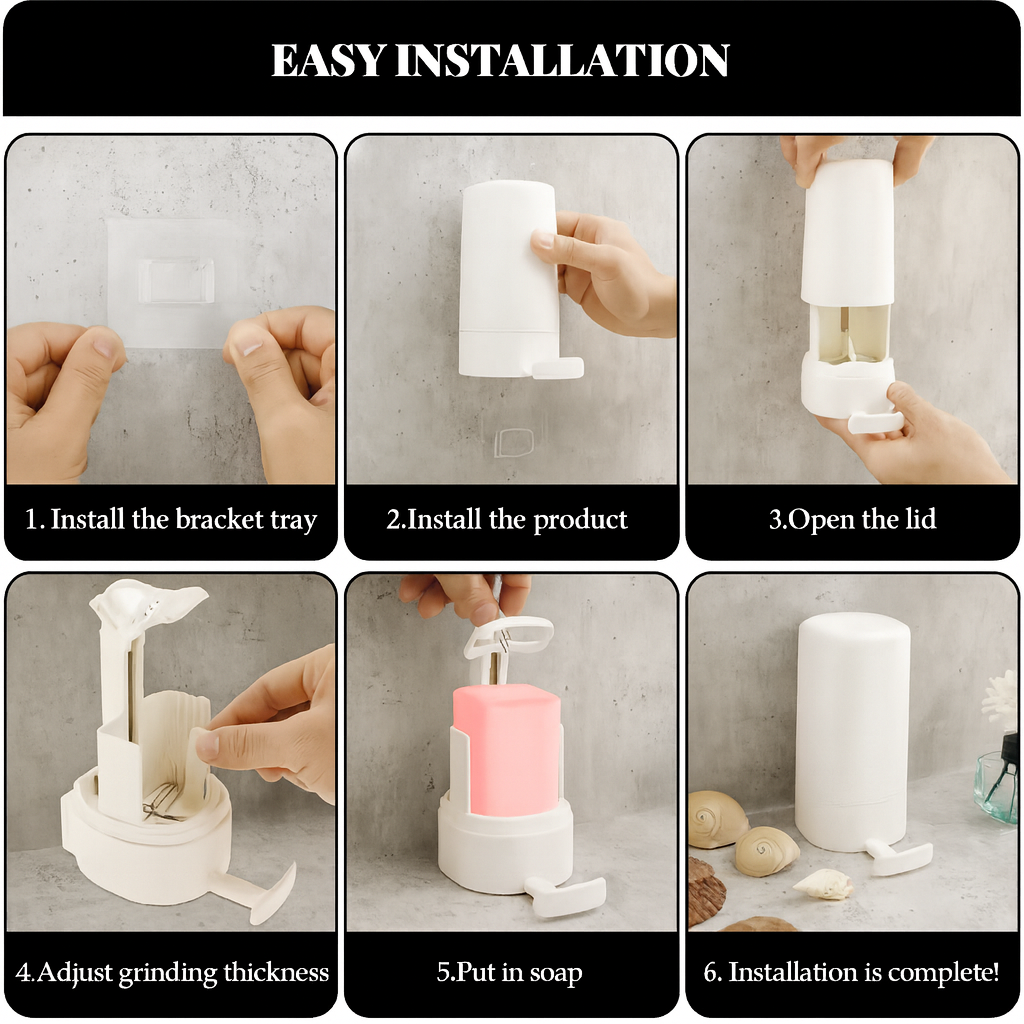 EASY INSTALLATION

1. Install the bracket tray

2.Install the product

3.Open the lid

4.Adjust grinding thickness

5.Put in soap

6. Installation is complete!